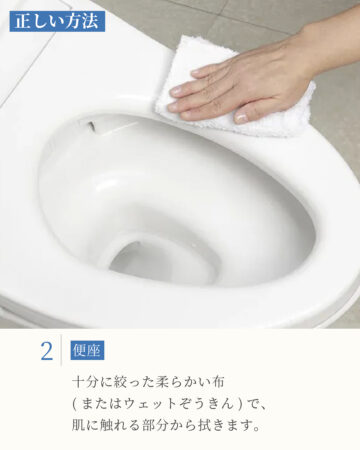 正しい方法

2 便座

十分に絞った柔らかい布（またはウェットぞうきん）で、肌に触れる部分から拭きます。