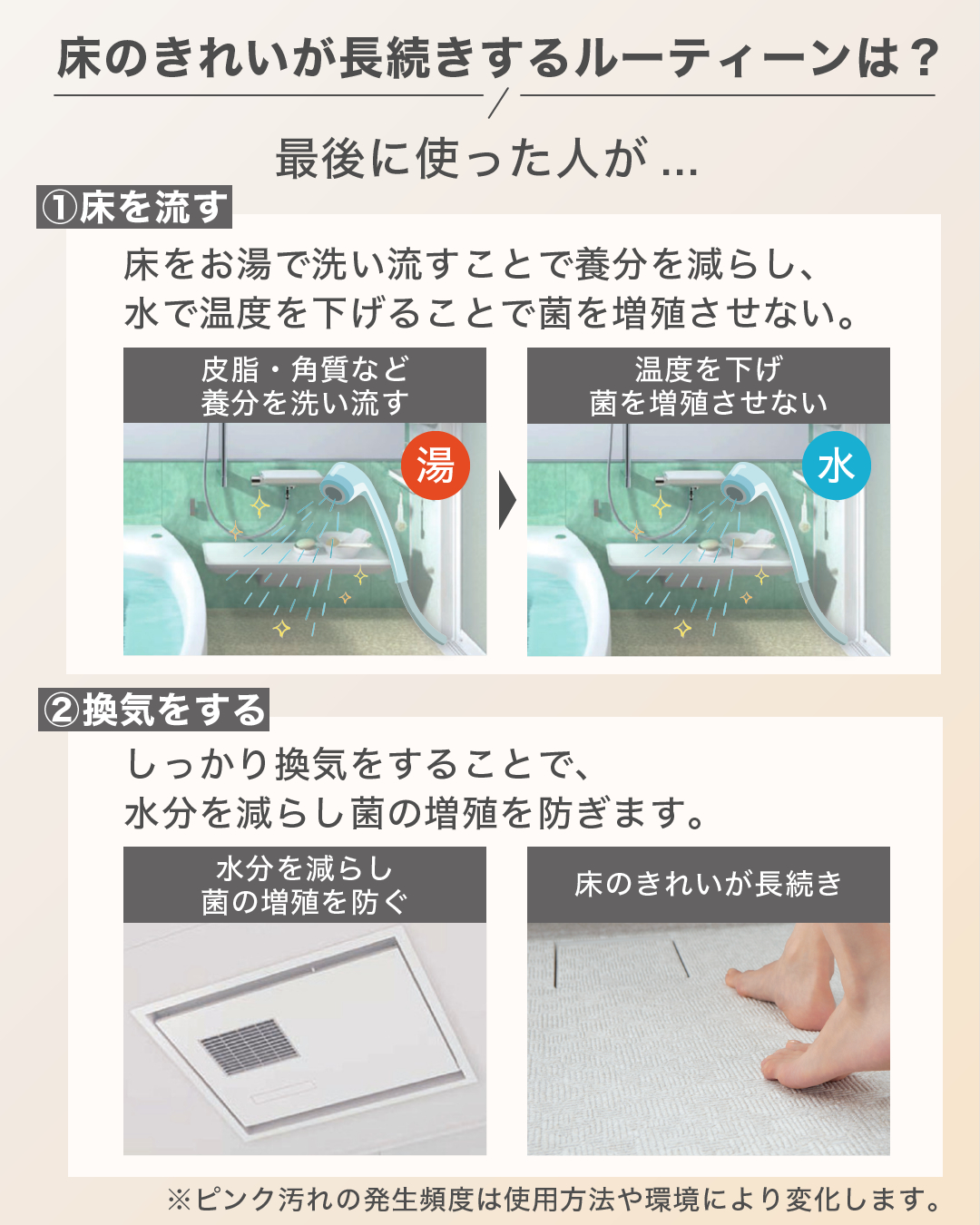 床のきれいが長続きするルーティーンは？

最後に使った人が ...

①床を流す

床をお湯で洗い流すことで養分を減らし、水で温度を下げることで菌を増殖させない。

皮脂・角質など
養分を洗い流す

湯

温度を下げ
菌を増殖させない

水

②換気をする

しっかり換気をすることで、水分を減らし菌の増殖を防ぎます。

水分を減らし
菌の増殖を防ぐ

床のきれいが長続き

※ピンク汚れの発生頻度は使用方法や環境により変化します。