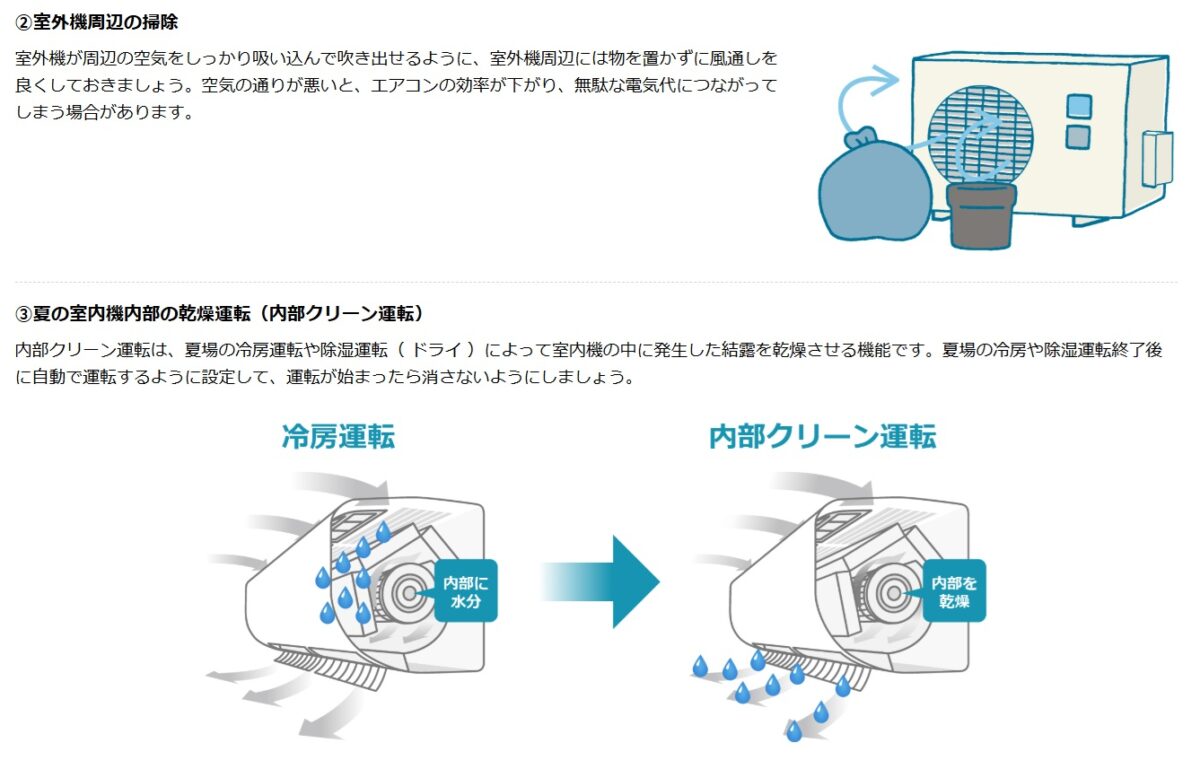 ②室外機周辺の掃除

室外機が周辺の空気をしっかり吸い込んで吹き出せるように、室外機周辺には物を置かずに風通しを良くしておきましょう。空気の通りが悪いと、エアコンの効率が下がり、無駄な電気代につながってしまう場合があります。

③夏の室内機内部の乾燥運転（内部クリーン運転）

内部クリーン運転は、夏場の冷房運転や除湿運転（ ドライ ）によって室内機の中に発生した結露を乾燥させる機能です。夏場の冷房や除湿運転終了後に自動で運転するように設定して、運転が始まったら消さないようにしましょう。

冷房運転

内部に水分

内部クリーン運転

内部を乾燥