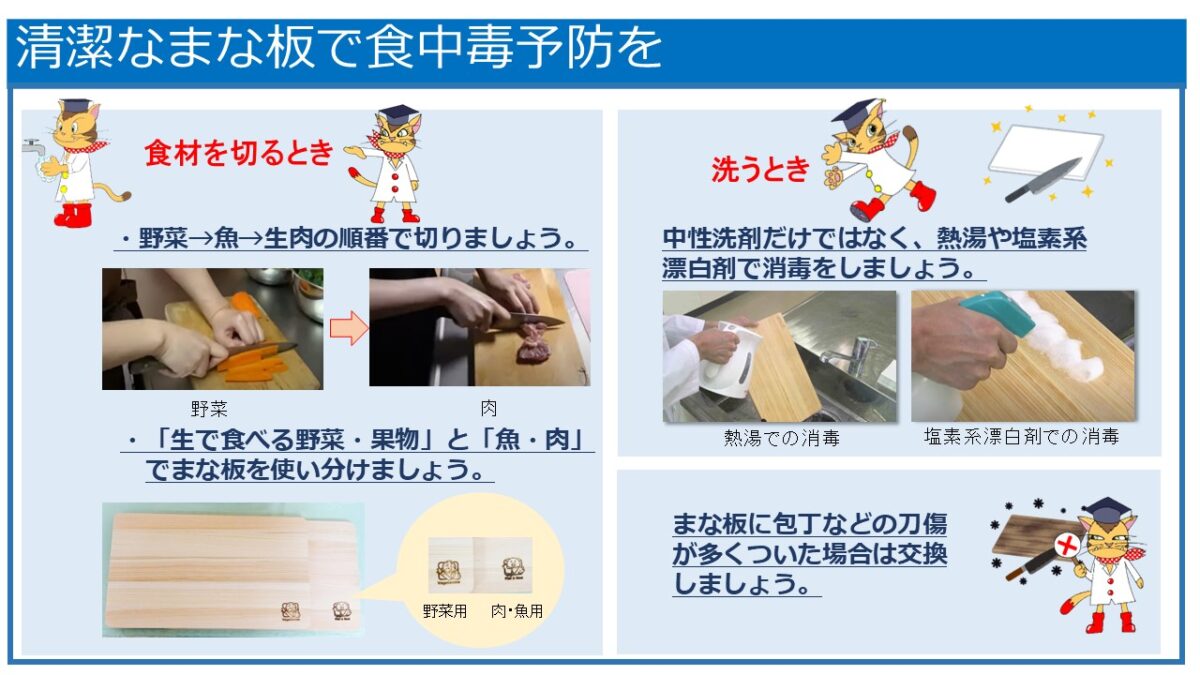 清潔なまな板で食中毒予防を

食材を切るとき

・野菜→魚→生肉の順番で切りましょう。

野菜

肉

・「生で食べる野菜・果物」と「魚・肉」でまな板を使い分けましょう。

野菜用

肉・魚用

洗うとき

中性洗剤だけではなく、熱湯や塩素系漂白剤で消毒をしましょう。

熱湯での消毒

塩素系漂白剤での消毒

まな板に包丁などの刀傷が多くついた場合は交換しましょう。