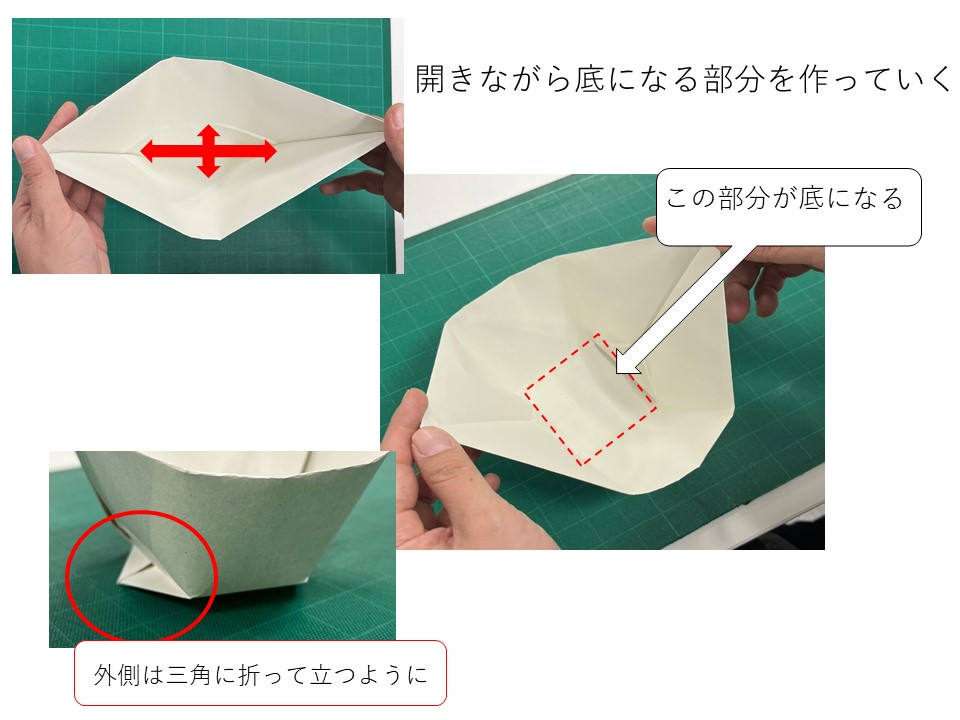 開きながら底になる部分を作っていく

この部分が底になる

外側は三角に折って立つように