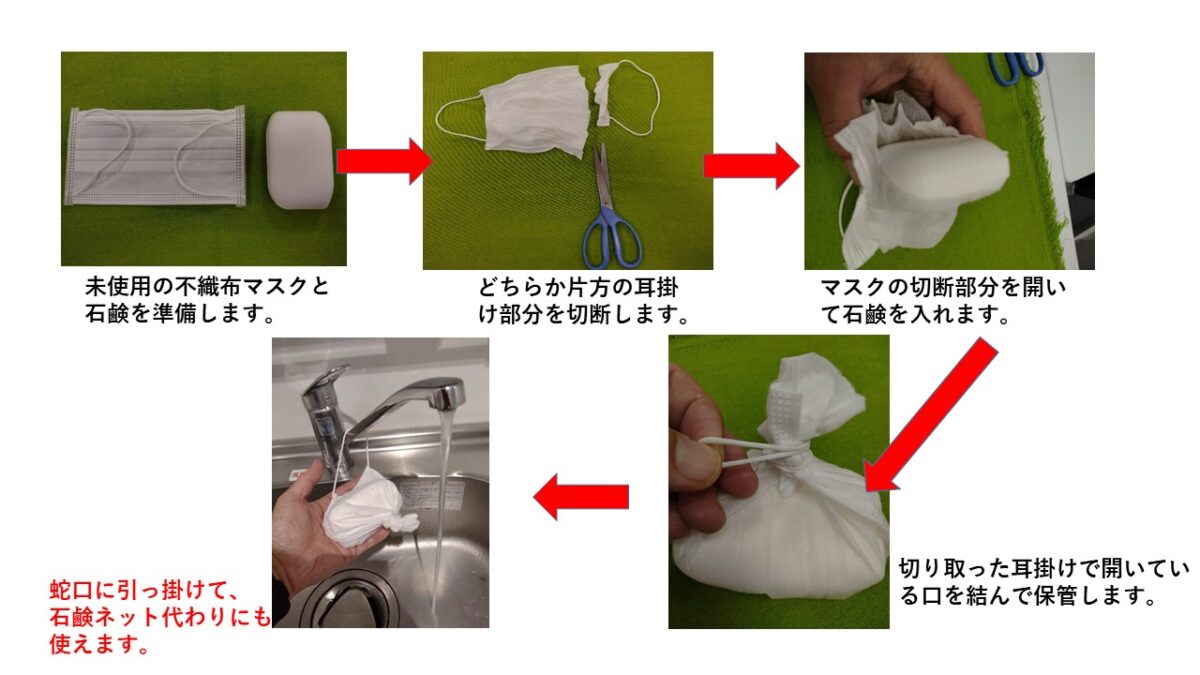 未使用の不織布マスクと石鹸を準備します。

どちらか片方の耳掛け部分を切断します。

マスクの切断部分を開いて石鹸を入れます。

切り取った耳掛けで開いている口を結んで保管します。

蛇口に引っ掛けて、石鹸ネット代わりにも使えます。